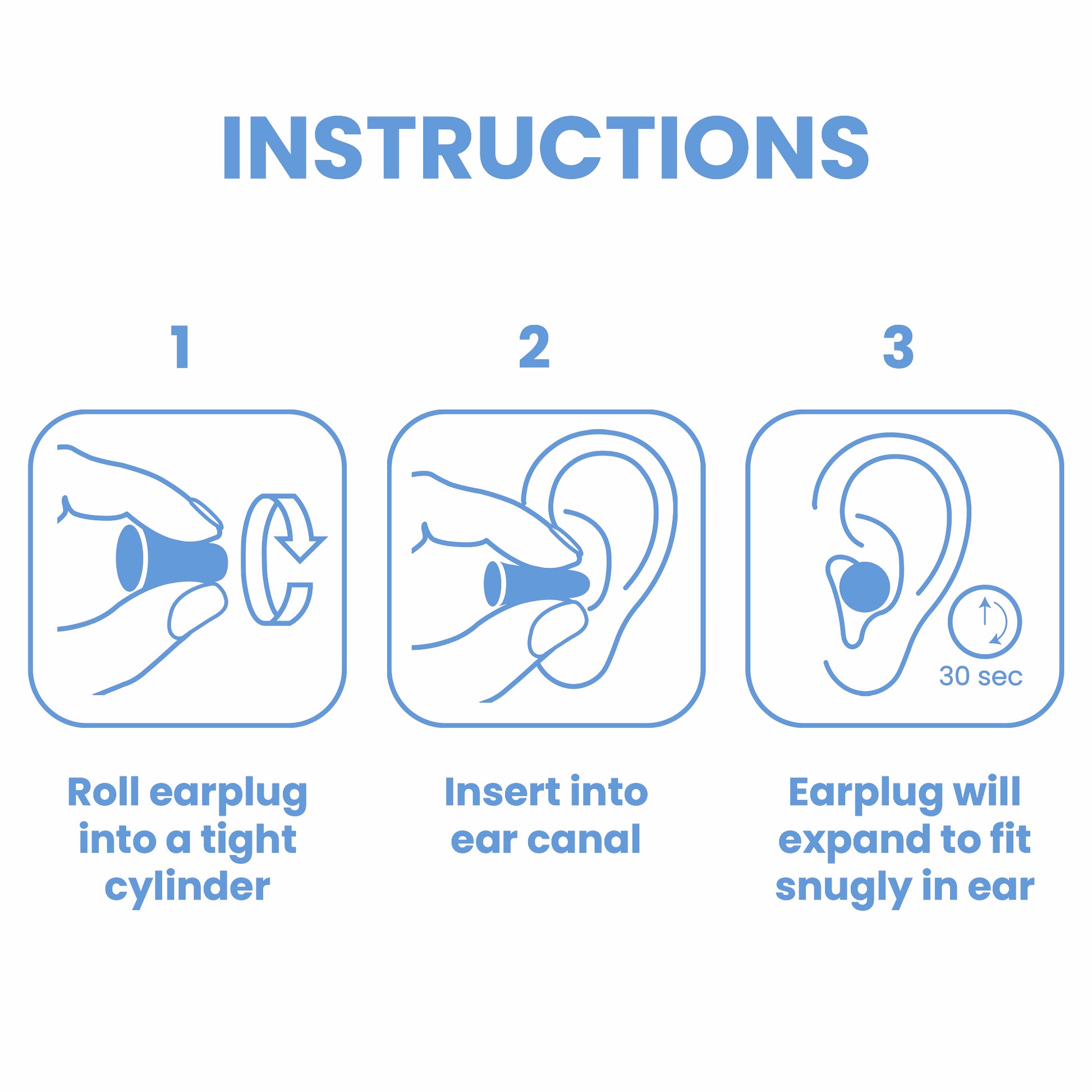 INSTRUCTIONS

1

Roll earplug into a tight cylinder

2

Insert into ear canal

3

30 sec

Earplug will expand to fit snugly in ear