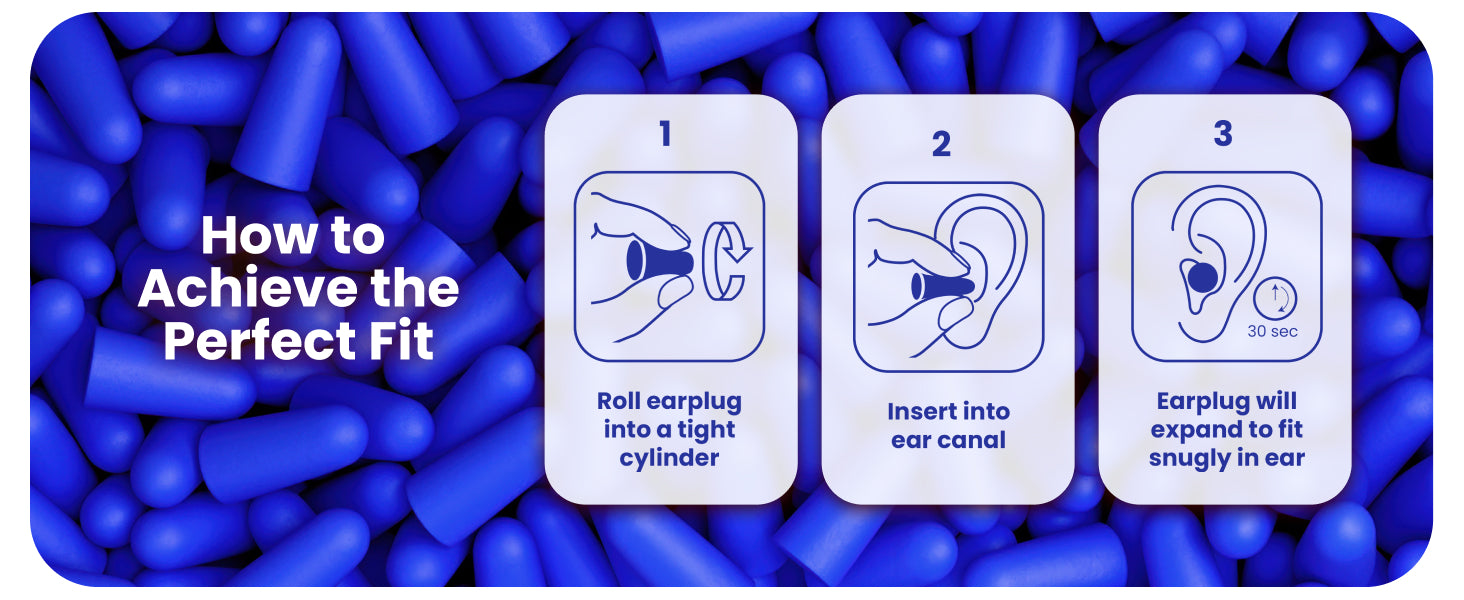 How to Achieve the Perfect Fit

1

Roll earplug into a tight cylinder

2

Insert into ear canal

3

30 sec

Earplug will expand to fit snugly in ear